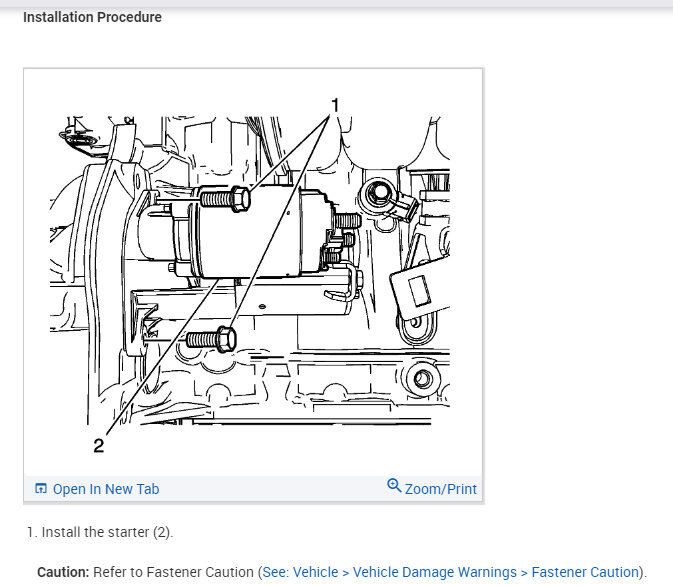 Installation Procedure

1

2

Open In New Tab

Zoom/Print

1. Install the starter (2).

Caution: Refer to Fastener Caution (See: Vehicle > Vehicle Damage Warnings > Fastener Caution).