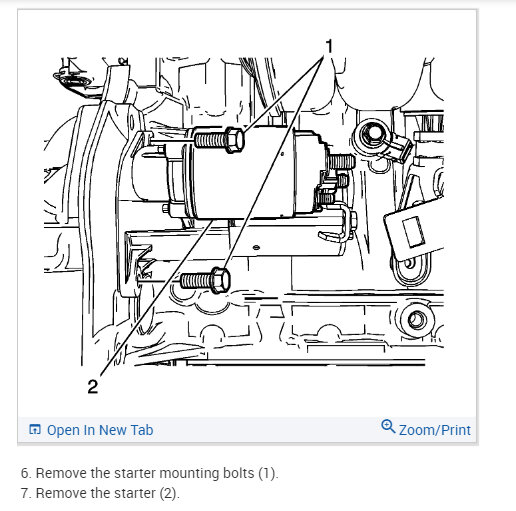 1

2

Open In New Tab

Zoom/Print

6. Remove the starter mounting bolts (1).
7. Remove the starter (2).