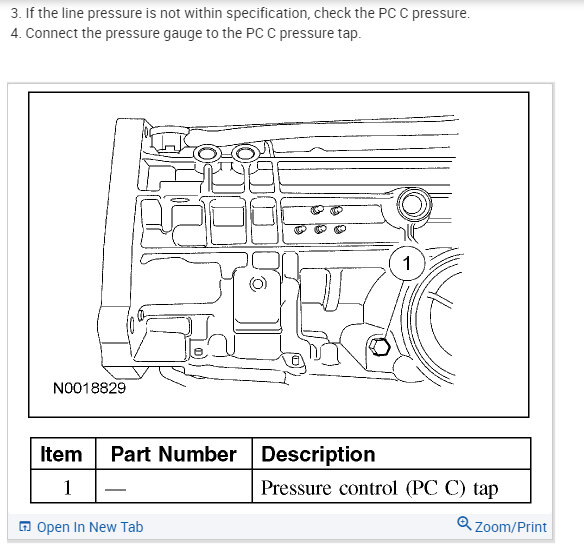 3. If the line pressure is not within specification, check the PC C pressure.
4. Connect the pressure gauge to the PC C pressure tap.

1

N0018829

| Item | Part Number | Description |
|---|---|---|
| 1 | — | Pressure control (PC C) tap |

Open In New Tab

Zoom/Print