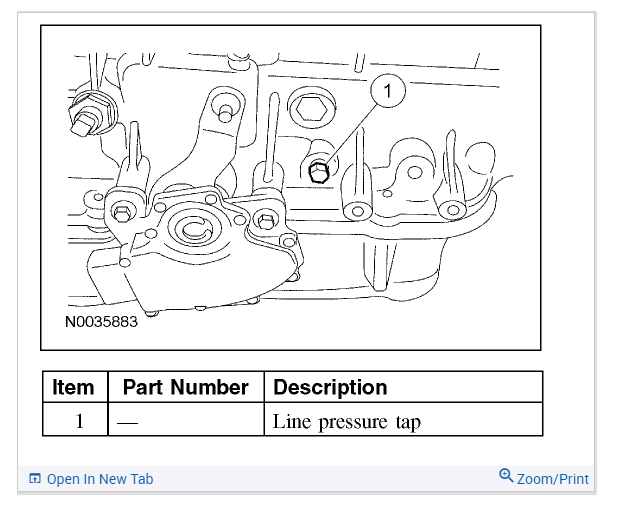 1

N0035883

| Item | Part Number | Description |
|---|---|---|
| 1 | — | Line pressure tap |

Open In New Tab

Zoom/Print