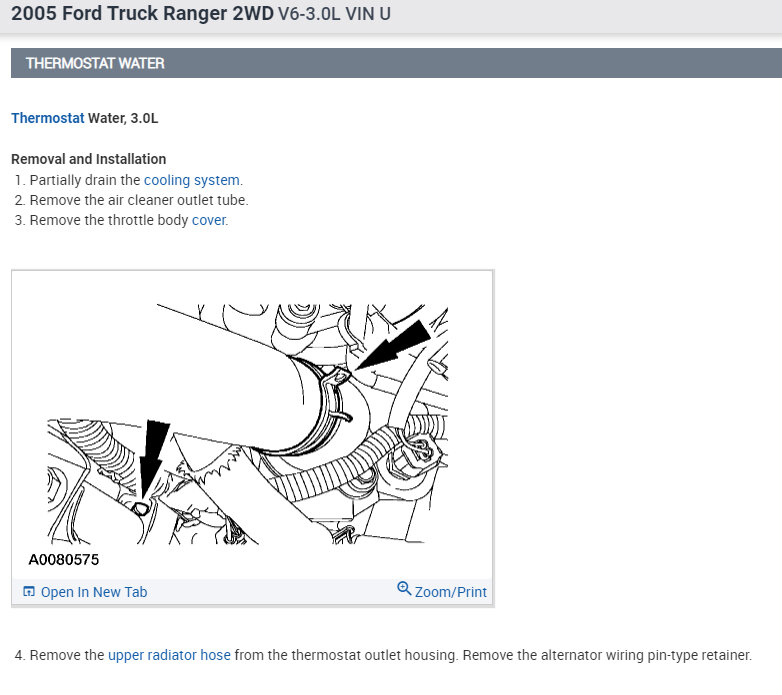 2005 Ford Truck Ranger 2WD V6-3.0L VIN U

THERMOSTAT WATER

Thermostat Water, 3.0L

Removal and Installation
1. Partially drain the cooling system.
2. Remove the air cleaner outlet tube.
3. Remove the throttle body cover.

A0080575

Open In New Tab

Zoom/Print

4. Remove the upper radiator hose from the thermostat outlet housing. Remove the alternator wiring pin-type retainer.