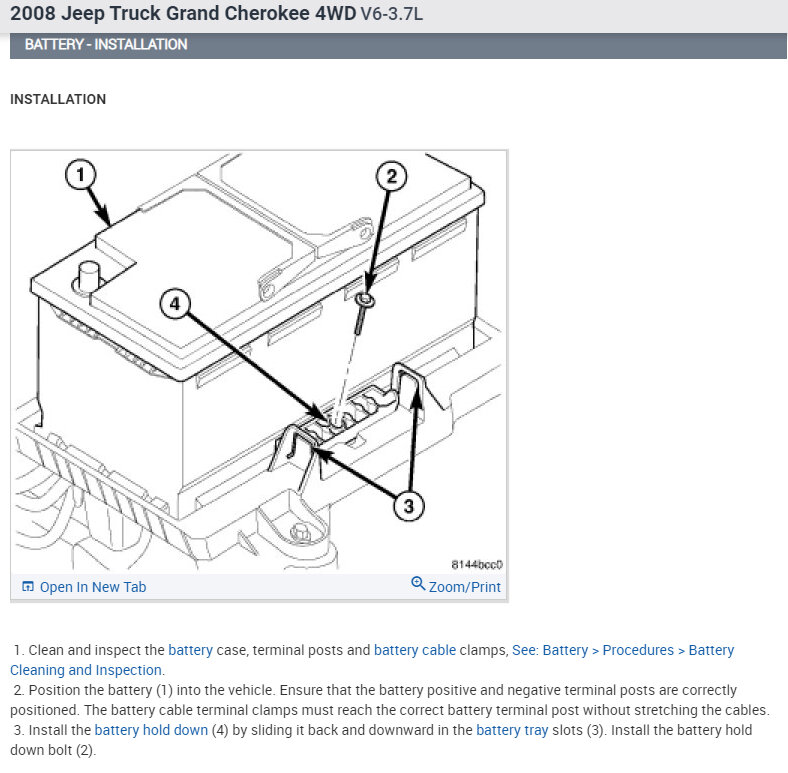 2008 Jeep Truck Grand Cherokee 4WD V6-3.7L

BATTERY - INSTALLATION

INSTALLATION

1

2

4

3

8144bcc0

Open In New Tab

Zoom/Print

1. Clean and inspect the battery case, terminal posts and battery cable clamps, See: Battery > Procedures > Battery Cleaning and Inspection.
2. Position the battery (1) into the vehicle. Ensure that the battery positive and negative terminal posts are correctly positioned. The battery cable terminal clamps must reach the correct battery terminal post without stretching the cables.
3. Install the battery hold down (4) by sliding it back and downward in the battery tray slots (3). Install the battery hold down bolt (2).