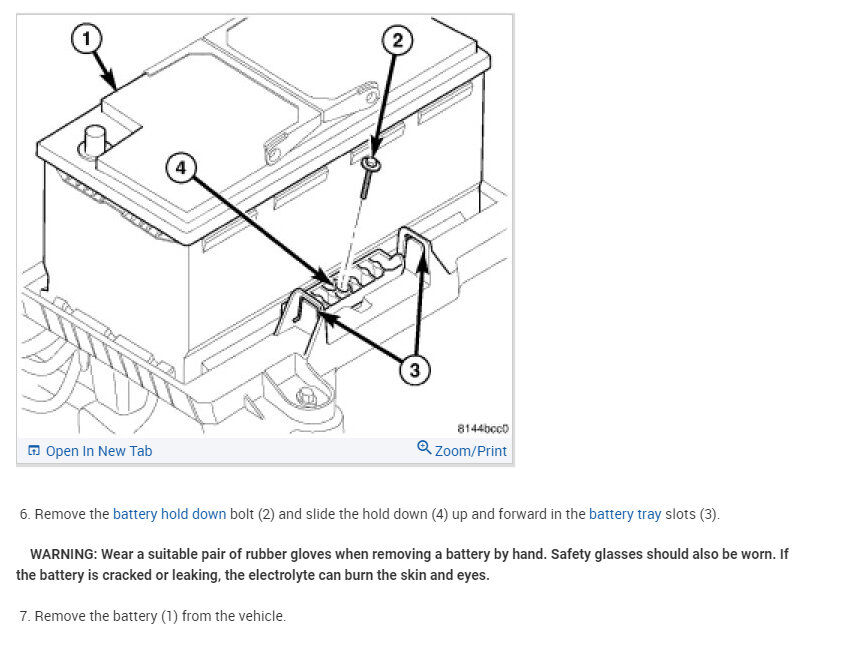 1
2
4
3
8144bcc0
Open In New Tab
Zoom/Print

6. Remove the battery hold down bolt (2) and slide the hold down (4) up and forward in the battery tray slots (3).

WARNING: Wear a suitable pair of rubber gloves when removing a battery by hand. Safety glasses should also be worn. If the battery is cracked or leaking, the electrolyte can burn the skin and eyes.

7. Remove the battery (1) from the vehicle.