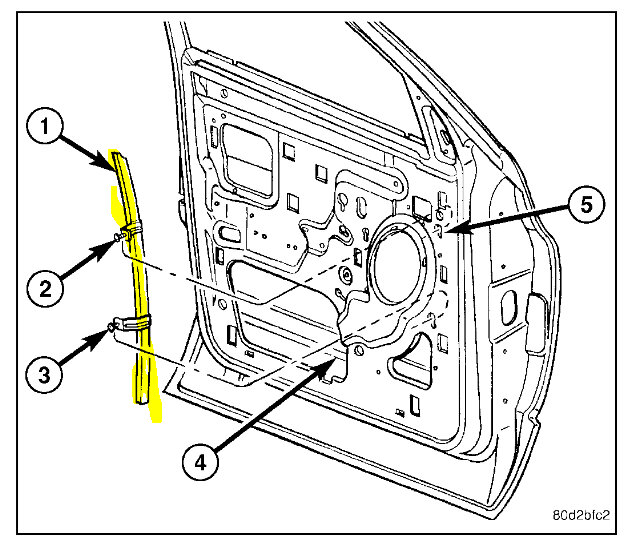 1
2
3
4
5
80d2bfc2