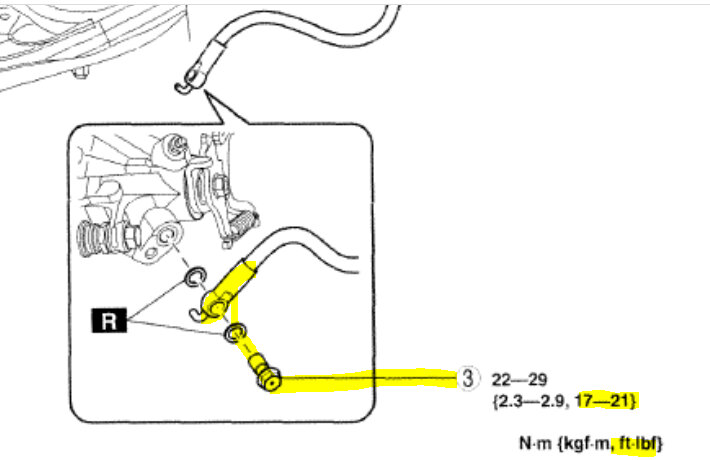 R

3 22—29
{2.3—2.9, 17—21}

N·m {kgf·m, ft·lbf}