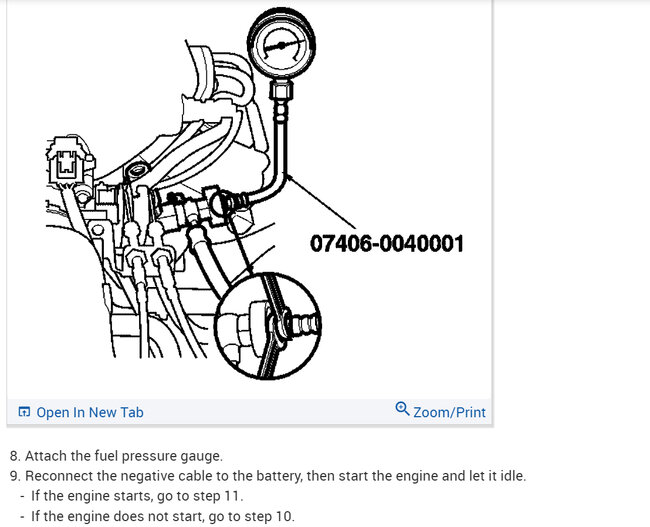 07406-0040001

Open In New Tab

Zoom/Print

8. Attach the fuel pressure gauge.
9. Reconnect the negative cable to the battery, then start the engine and let it idle.
- If the engine starts, go to step 11.
- If the engine does not start, go to step 10.