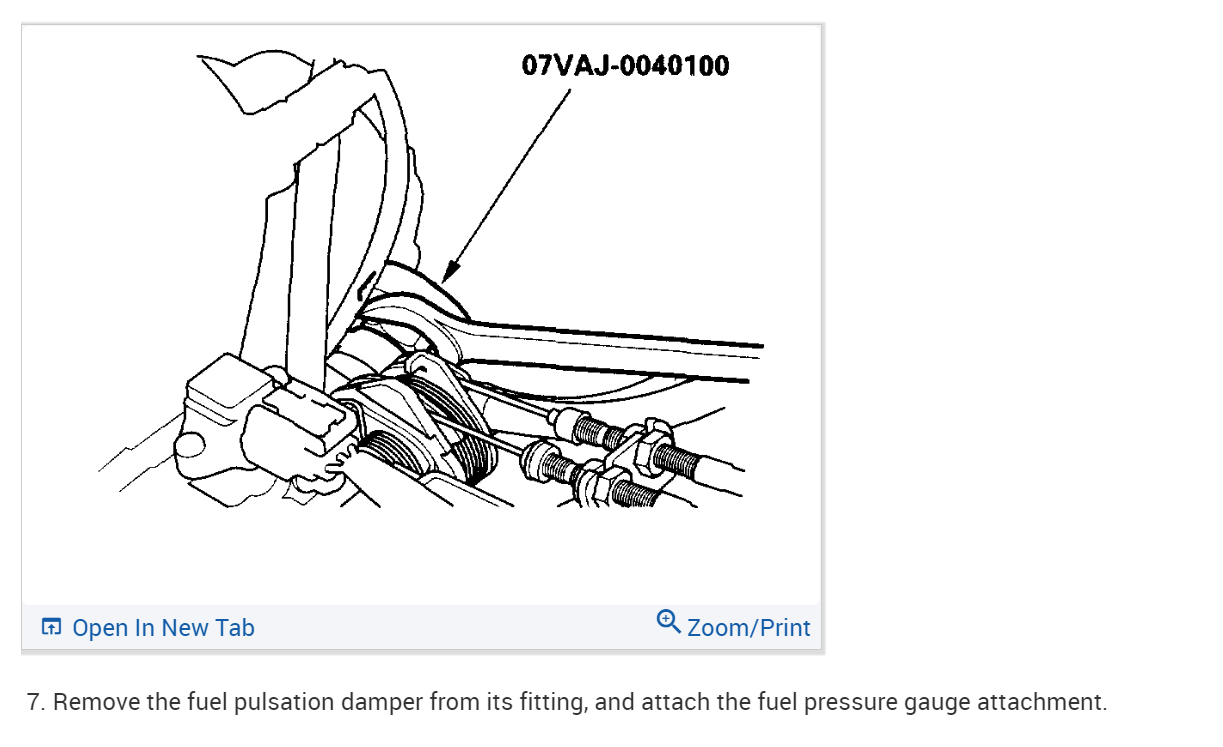 07VAJ-0040100

Open In New Tab

Zoom/Print

7. Remove the fuel pulsation damper from its fitting, and attach the fuel pressure gauge attachment.