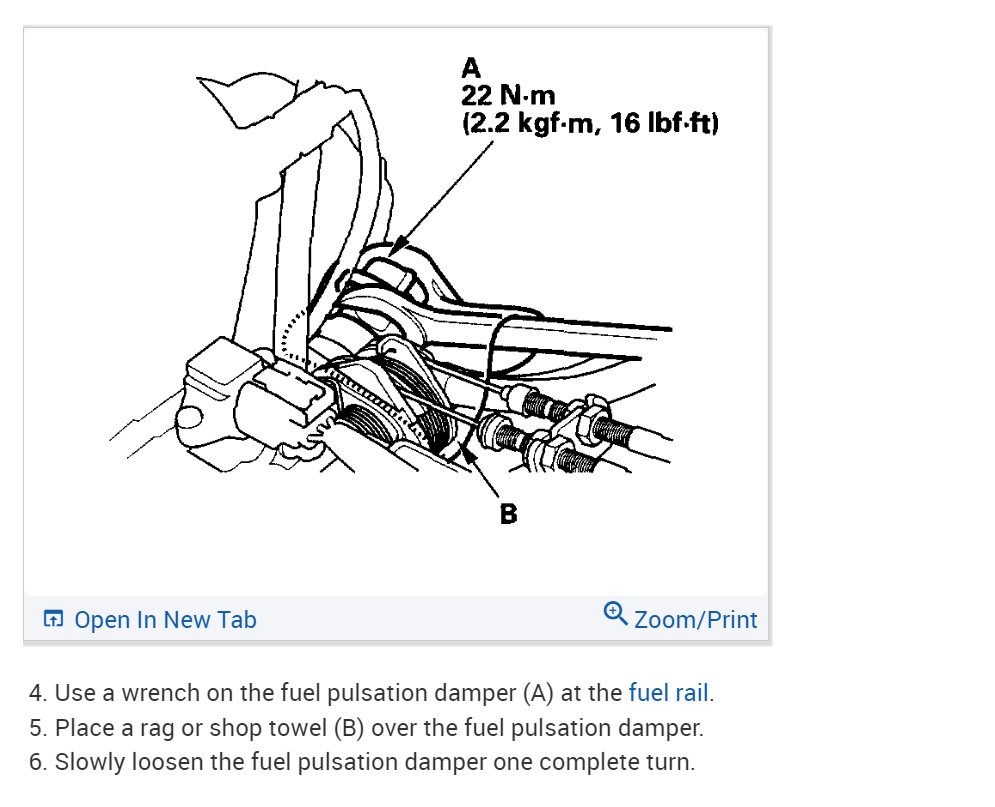 A
22 N·m
(2.2 kgf·m, 16 lbf·ft)

B

Open In New Tab

Zoom/Print

4. Use a wrench on the fuel pulsation damper (A) at the fuel rail.
5. Place a rag or shop towel (B) over the fuel pulsation damper.
6. Slowly loosen the fuel pulsation damper one complete turn.