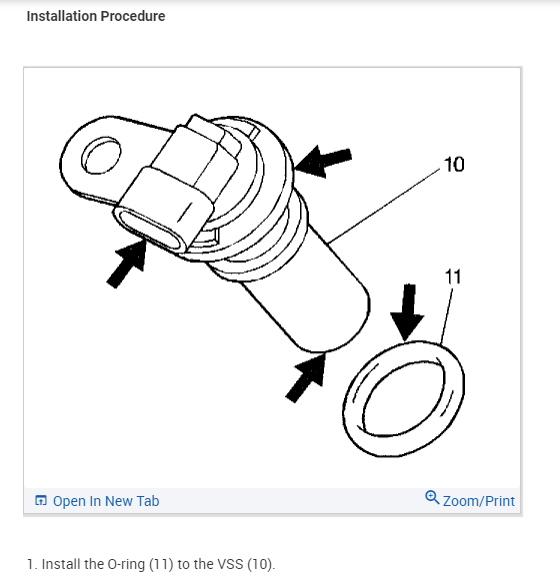 Installation Procedure

10

11

Open In New Tab

Zoom/Print

1. Install the O-ring (11) to the VSS (10).