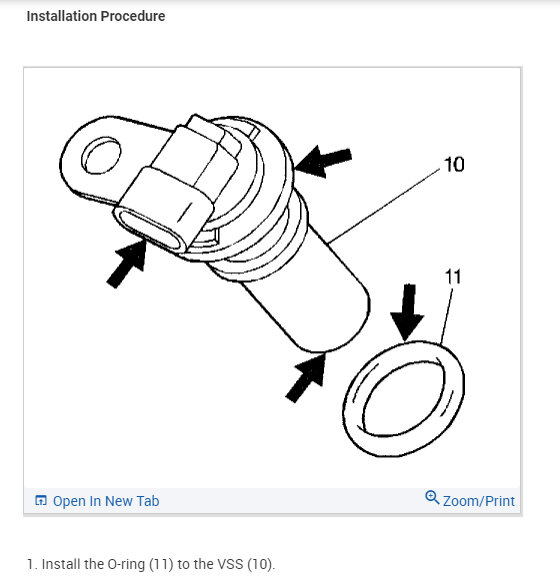 Installation Procedure

10

11

Open In New Tab

Zoom/Print

1. Install the O-ring (11) to the VSS (10).