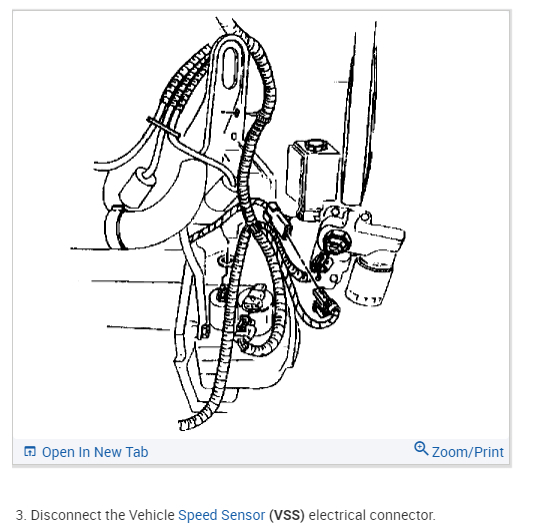 Open In New Tab

Zoom/Print

3. Disconnect the Vehicle Speed Sensor (VSS) electrical connector.