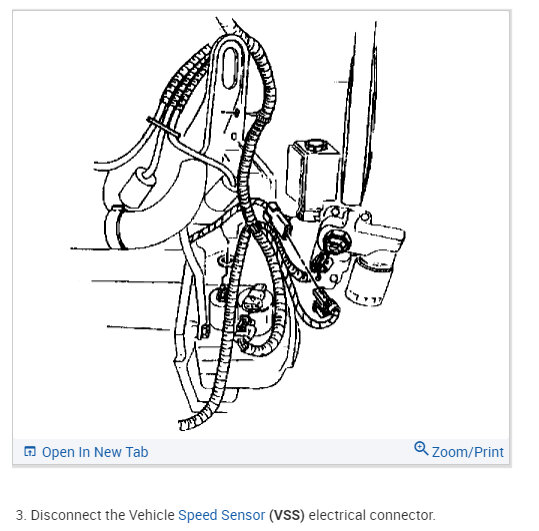 Open In New Tab
Zoom/Print

3. Disconnect the Vehicle Speed Sensor (VSS) electrical connector.