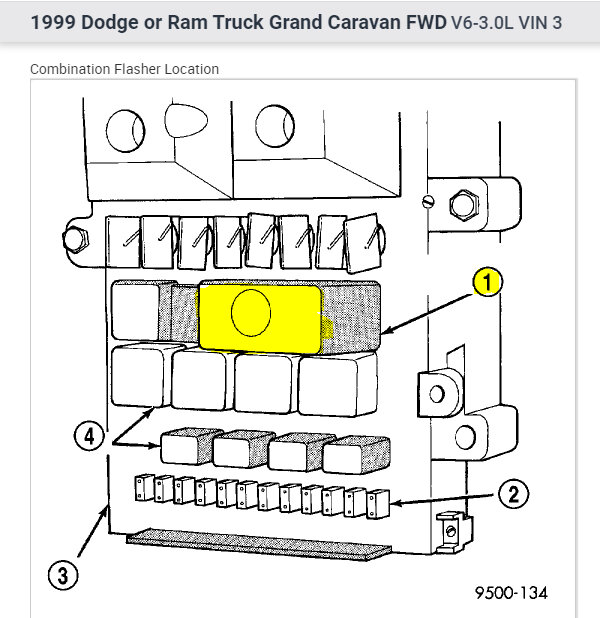 1999 Dodge or Ram Truck Grand Caravan FWD V6-3.0L VIN 3

Combination Flasher Location

1

4

2

3

9500-134