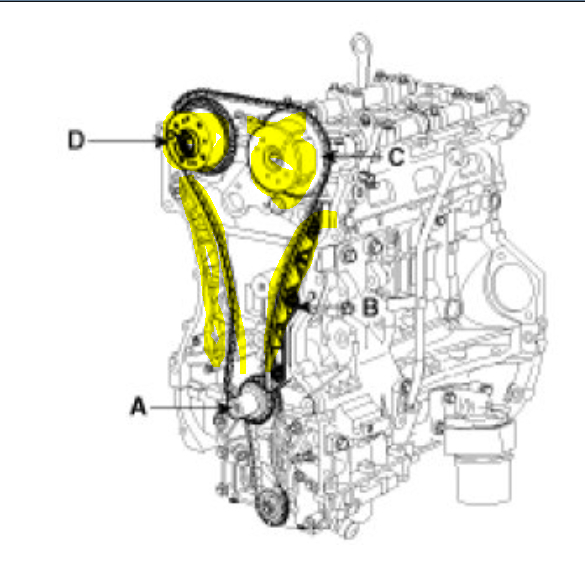 D
C
B
A