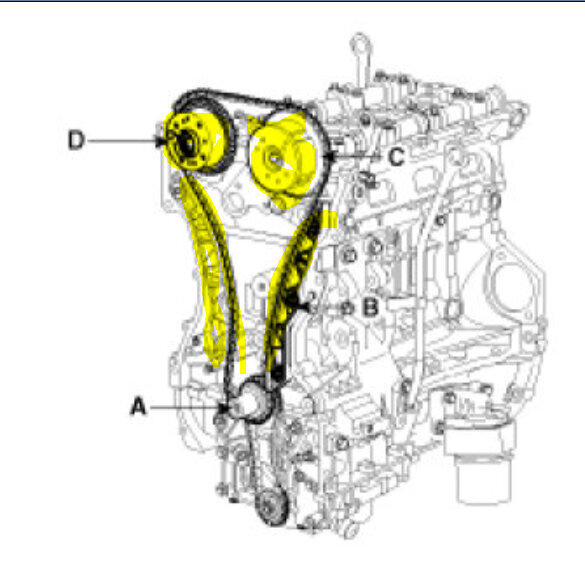 D
C
B
A