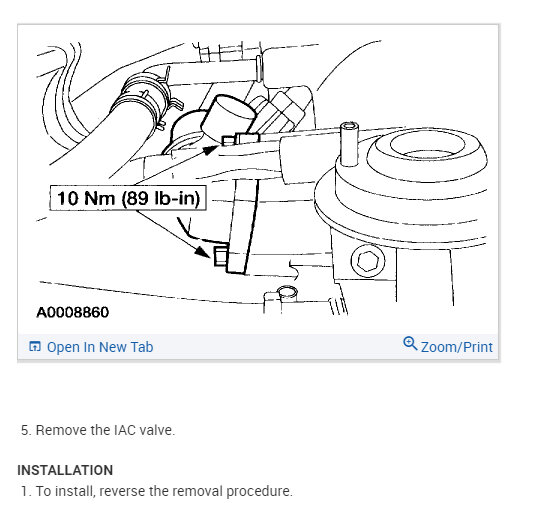 10 Nm (89 lb-in)

A0008860

Open In New Tab

Zoom/Print

5. Remove the IAC valve.

INSTALLATION

1. To install, reverse the removal procedure.