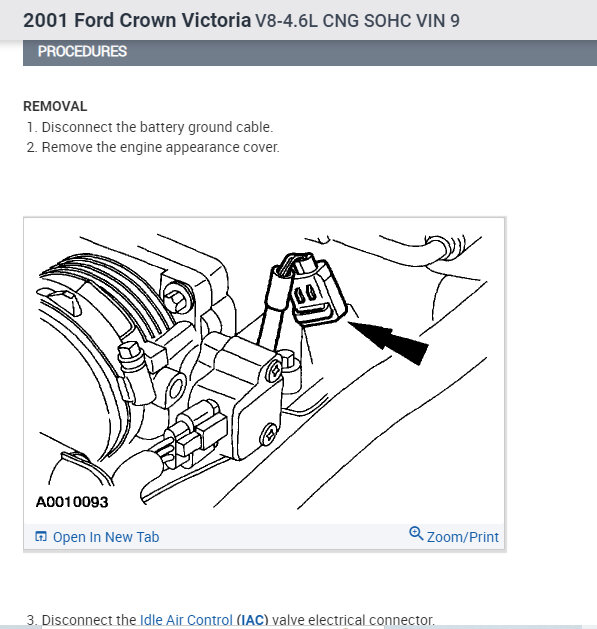 2001 Ford Crown Victoria V8-4.6L CNG SOHC VIN 9

PROCEDURES

REMOVAL

1. Disconnect the battery ground cable.
2. Remove the engine appearance cover.

A0010093

Open In New Tab

Zoom/Print

3. Disconnect the Idle Air Control (IAC) valve electrical connector.