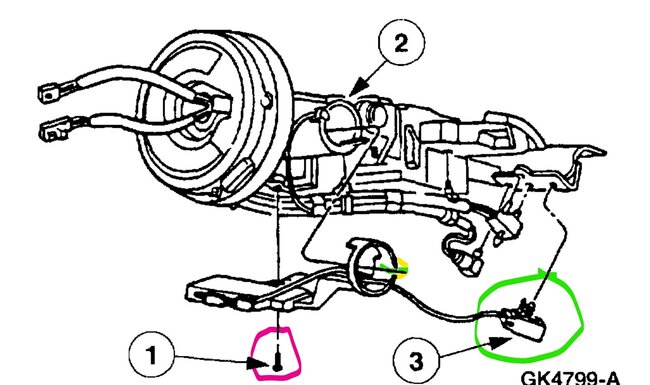 2

1

3

GK4799-A