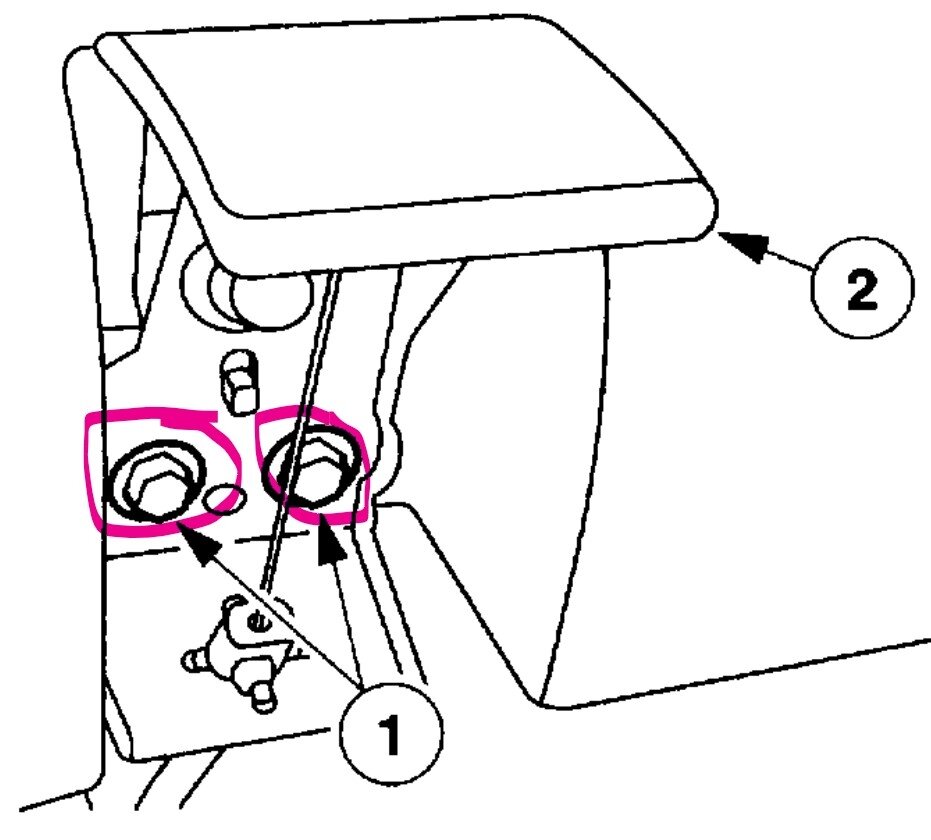 2
1