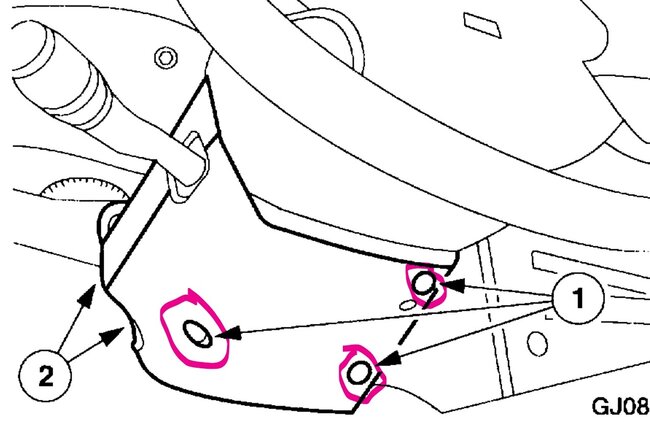 1
2
GJ08