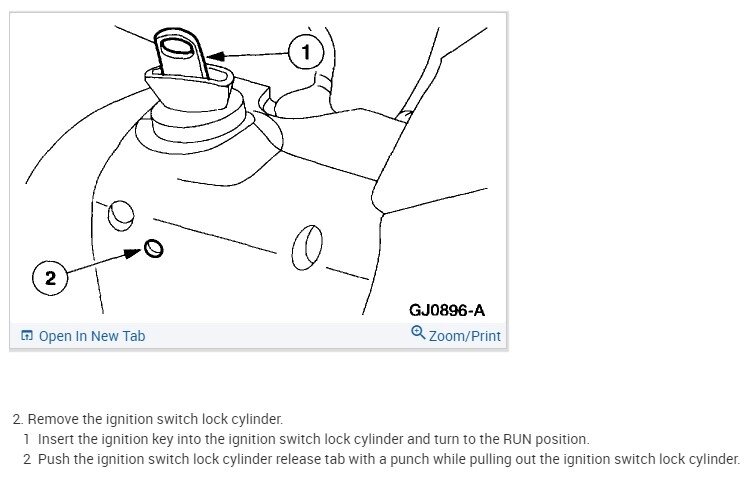 1

2

GJ0896-A

Open In New Tab

Zoom/Print

2. Remove the ignition switch lock cylinder.

1 Insert the ignition key into the ignition switch lock cylinder and turn to the RUN position.

2 Push the ignition switch lock cylinder release tab with a punch while pulling out the ignition switch lock cylinder.