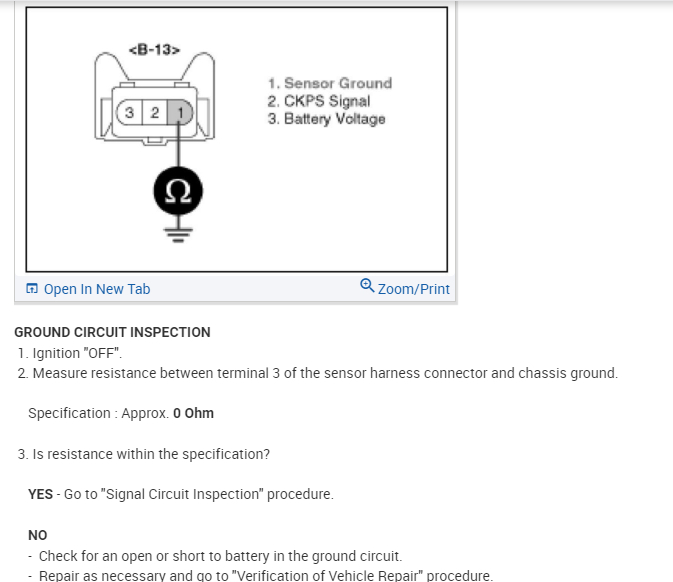 <B-13>

3 2 1

$\Omega$

1. Sensor Ground
2. CKPS Signal
3. Battery Voltage

Open In New Tab

Zoom/Print

GROUND CIRCUIT INSPECTION

1. Ignition "OFF".
2. Measure resistance between terminal 3 of the sensor harness connector and chassis ground.

Specification : Approx. 0 Ohm

3. Is resistance within the specification?

YES - Go to "Signal Circuit Inspection" procedure.

NO
- Check for an open or short to battery in the ground circuit.
- Repair as necessary and go to "Verification of Vehicle Repair" procedure.