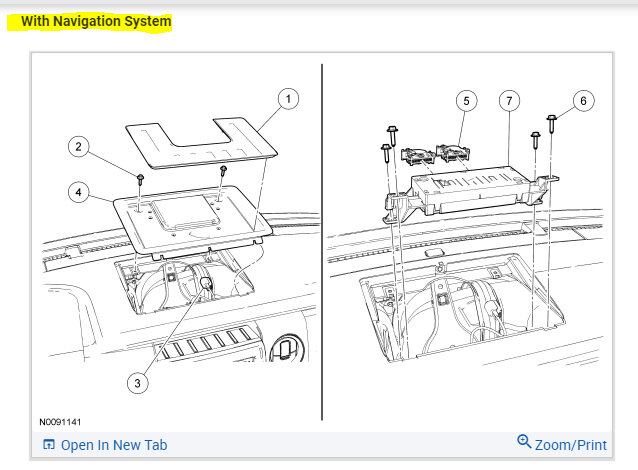 With Navigation System

1

2

4

3

5

7

6

N0091141

Open In New Tab

Zoom/Print