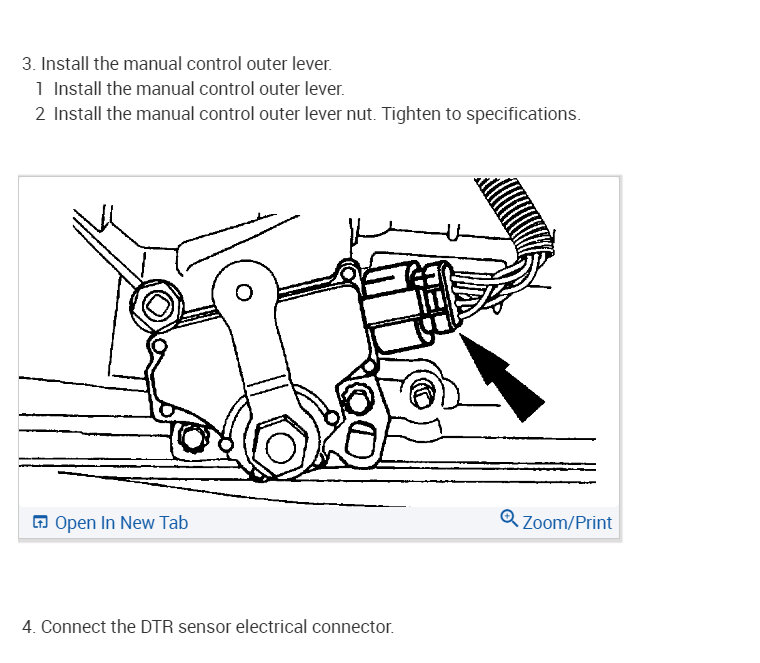 3. Install the manual control outer lever.
1 Install the manual control outer lever.
2 Install the manual control outer lever nut. Tighten to specifications.

Open In New Tab

Zoom/Print

4. Connect the DTR sensor electrical connector.