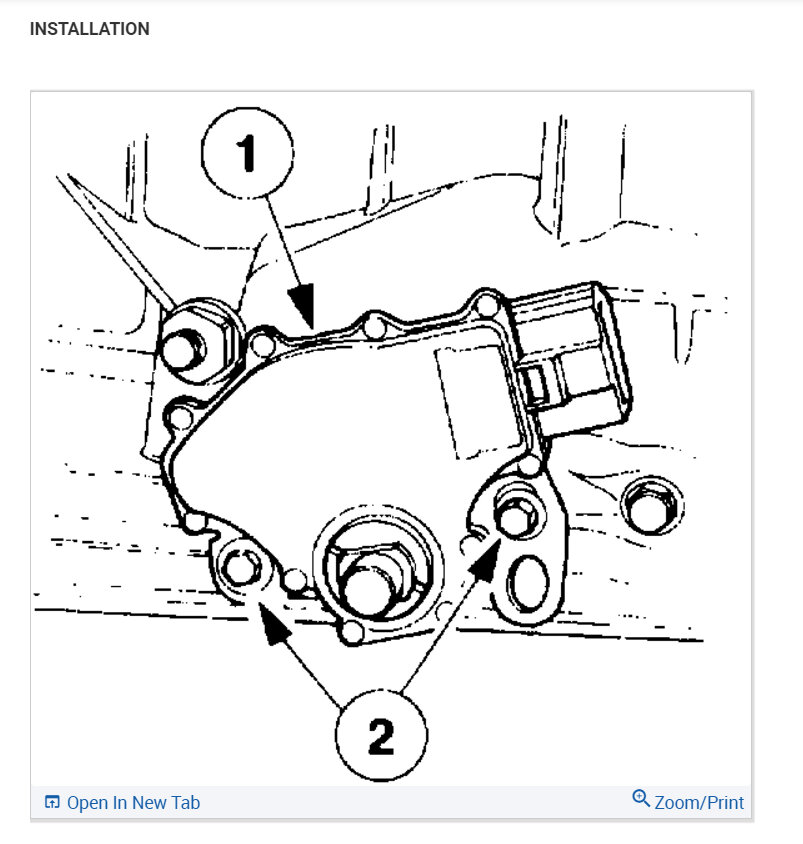 INSTALLATION

1

2

Open In New Tab

Zoom/Print