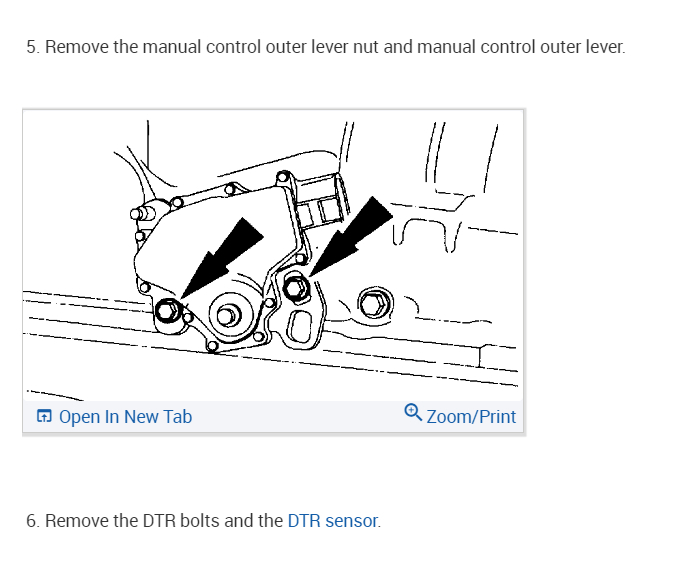 5. Remove the manual control outer lever nut and manual control outer lever.

Open In New Tab

Zoom/Print

6. Remove the DTR bolts and the DTR sensor.