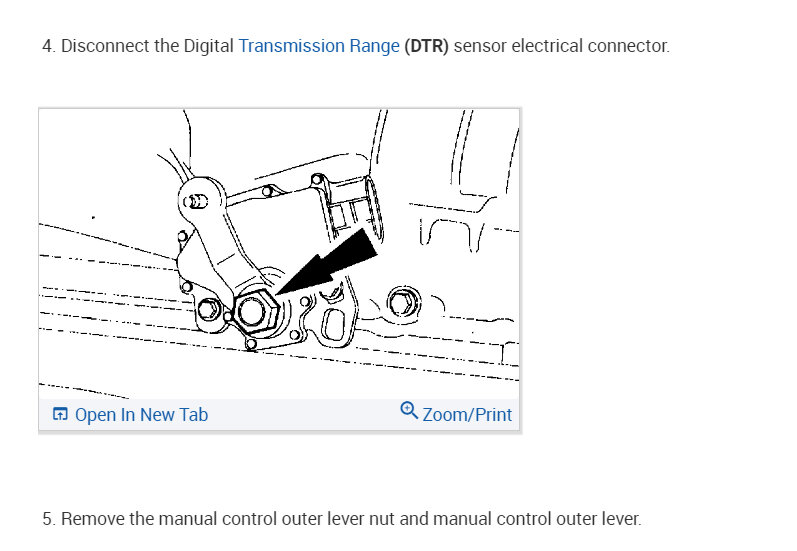 4. Disconnect the Digital Transmission Range (DTR) sensor electrical connector.

Open In New Tab

Zoom/Print

5. Remove the manual control outer lever nut and manual control outer lever.