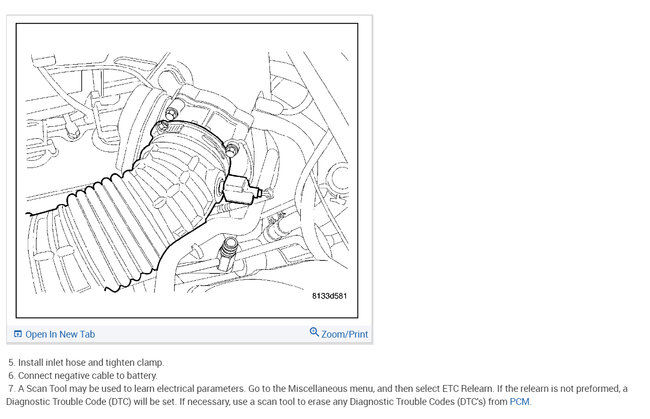 8133d581

Open In New Tab

Zoom/Print

5. Install inlet hose and tighten clamp.

6. Connect negative cable to battery.

7. A Scan Tool may be used to learn electrical parameters. Go to the Miscellaneous menu, and then select ETC Relearn. If the relearn is not preformed, a Diagnostic Trouble Code (DTC) will be set. If necessary, use a scan tool to erase any Diagnostic Trouble Codes (DTC's) from PCM.