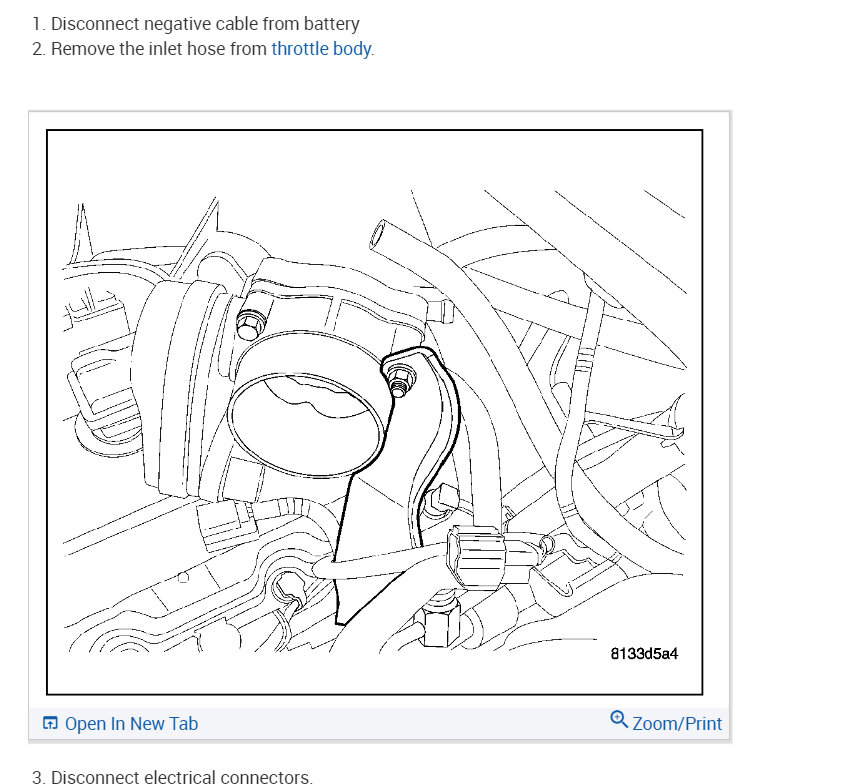 1. Disconnect negative cable from battery
2. Remove the inlet hose from throttle body.

8133d5a4

Open In New Tab

Zoom/Print

3. Disconnect electrical connectors.