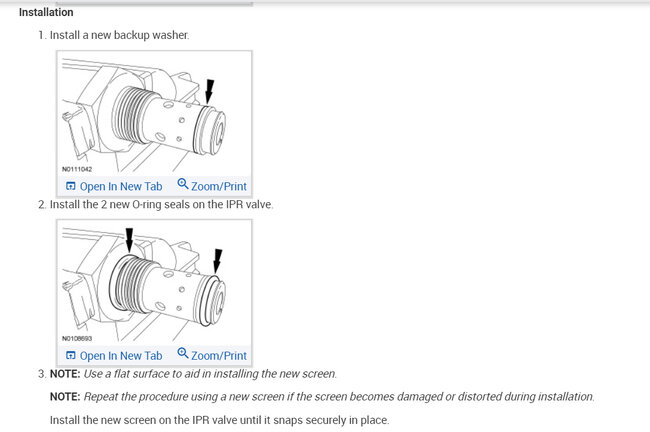 Installation

1. Install a new backup washer.

N0111042

Open In New Tab Zoom/Print

2. Install the 2 new O-ring seals on the IPR valve.

N0108693

Open In New Tab Zoom/Print

3. NOTE: Use a flat surface to aid in installing the new screen.

NOTE: Repeat the procedure using a new screen if the screen becomes damaged or distorted during installation.

Install the new screen on the IPR valve until it snaps securely in place.