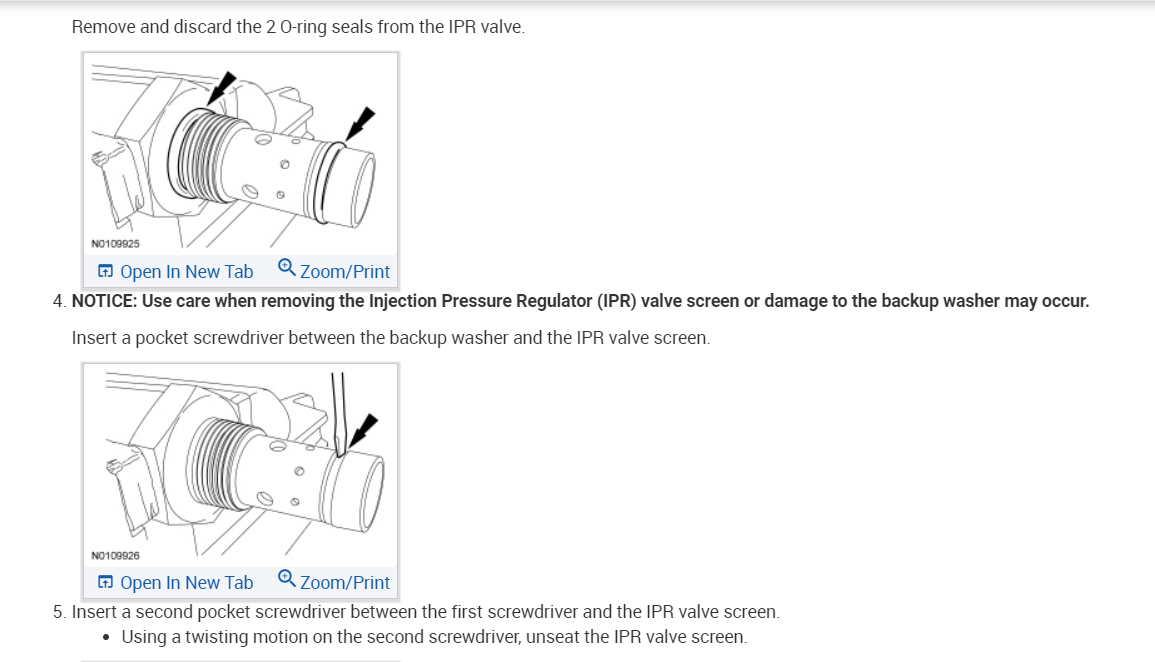 Remove and discard the 2 O-ring seals from the IPR valve.

N0109925

Open In New Tab Zoom/Print

4. **NOTICE: Use care when removing the Injection Pressure Regulator (IPR) valve screen or damage to the backup washer may occur.**

Insert a pocket screwdriver between the backup washer and the IPR valve screen.

N0109926

Open In New Tab Zoom/Print

5. Insert a second pocket screwdriver between the first screwdriver and the IPR valve screen.
 • Using a twisting motion on the second screwdriver, unseat the IPR valve screen.