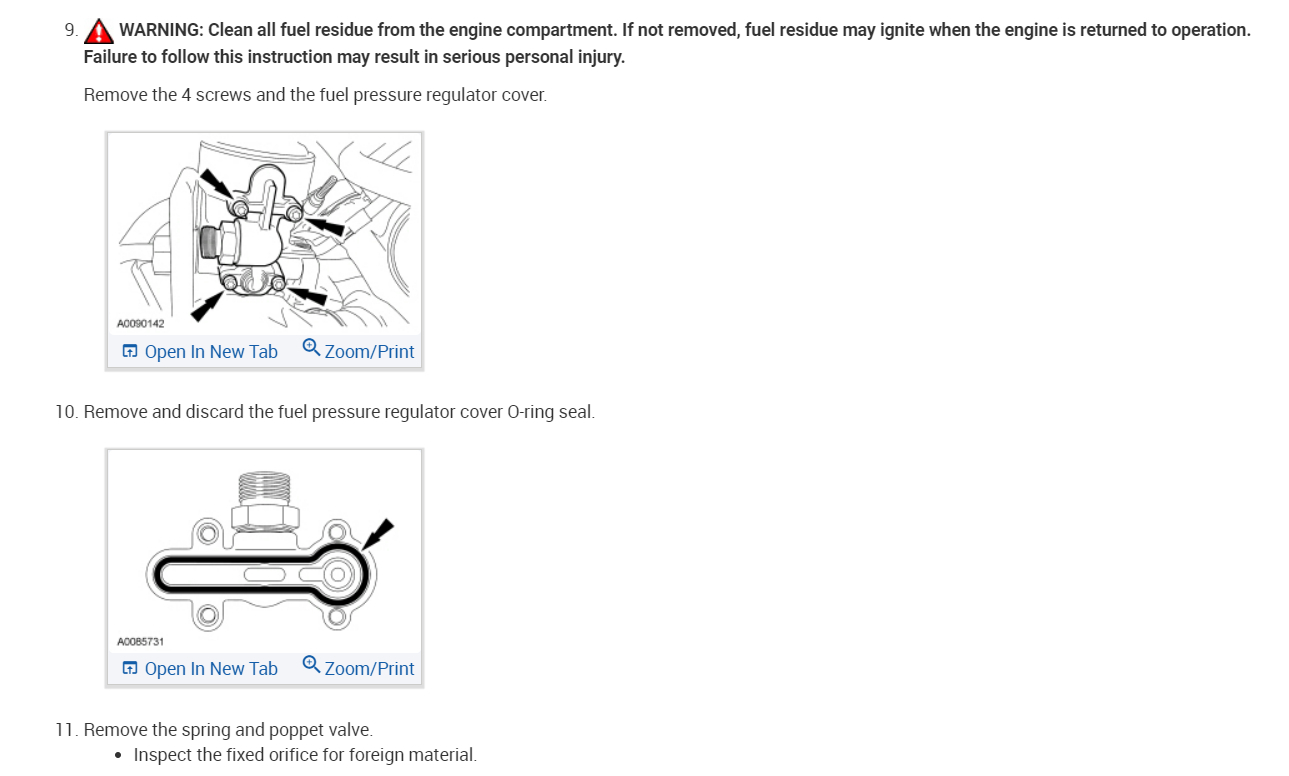 9. WARNING: Clean all fuel residue from the engine compartment. If not removed, fuel residue may ignite when the engine is returned to operation. Failure to follow this instruction may result in serious personal injury.

Remove the 4 screws and the fuel pressure regulator cover.

A0090142

Open In New Tab Zoom/Print

10. Remove and discard the fuel pressure regulator cover O-ring seal.

A0085731

Open In New Tab Zoom/Print

11. Remove the spring and poppet valve.
• Inspect the fixed orifice for foreign material.