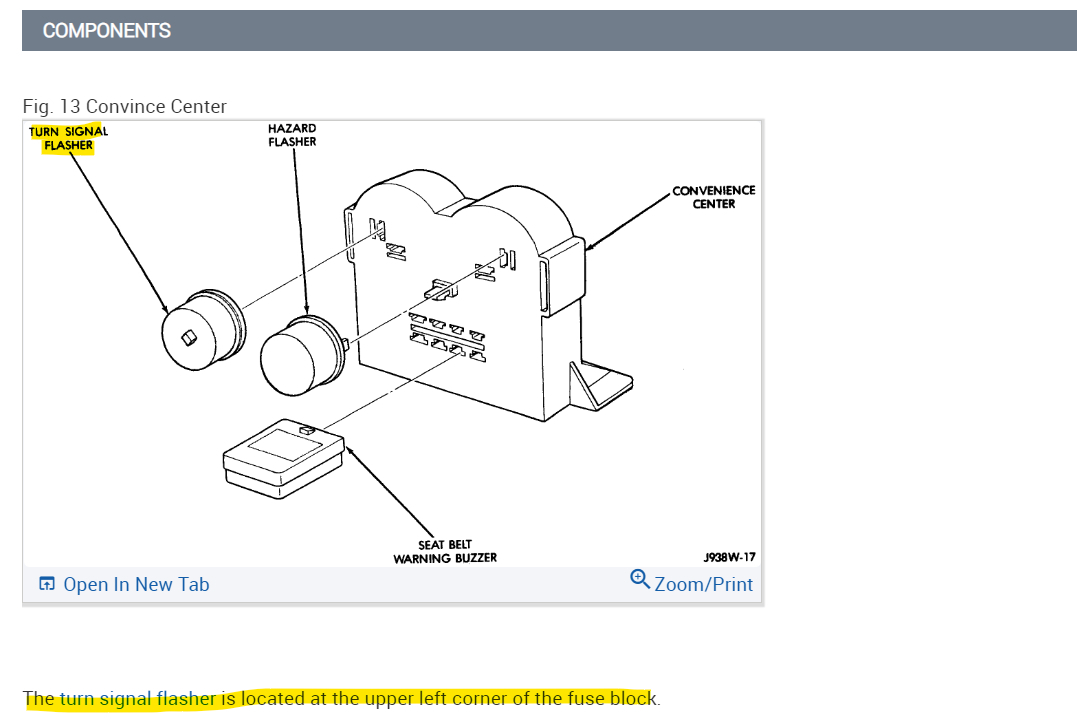 COMPONENTS

Fig. 13 Convince Center

TURN SIGNAL FLASHER

HAZARD FLASHER

CONVENIENCE CENTER

SEAT BELT WARNING BUZZER

J938W-17

Open In New Tab

Zoom/Print

The turn signal flasher is located at the upper left corner of the fuse block.