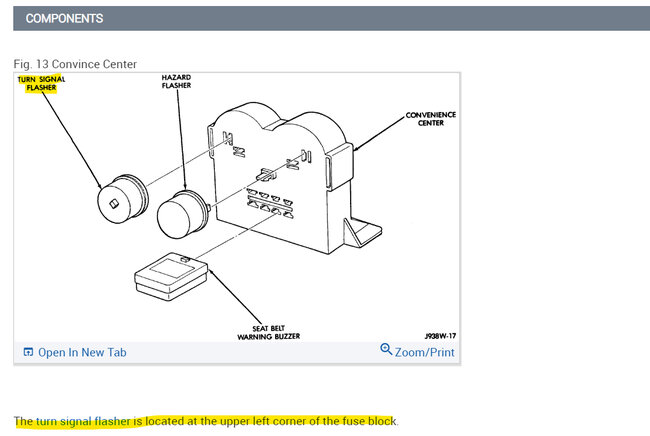 COMPONENTS

Fig. 13 Convince Center

TURN SIGNAL FLASHER

HAZARD FLASHER

CONVENIENCE CENTER

SEAT BELT WARNING BUZZER

J938W-17

Open In New Tab

Zoom/Print

The turn signal flasher is located at the upper left corner of the fuse block.