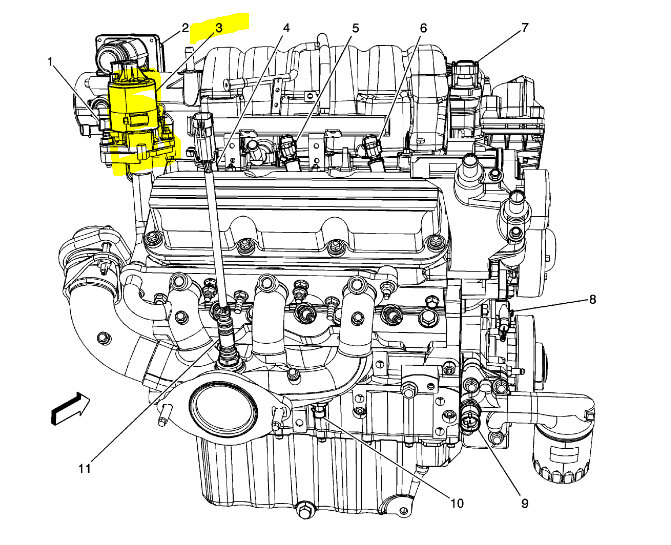 1
2
3
4
5
6
7
8
9
10
11