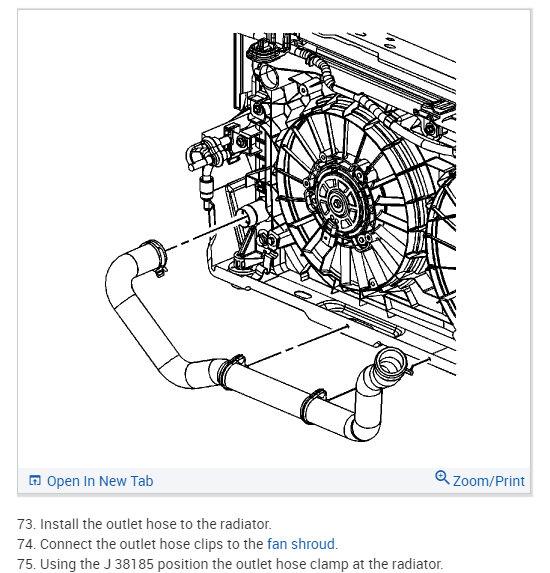 Open In New Tab

Zoom/Print

73. Install the outlet hose to the radiator.
74. Connect the outlet hose clips to the fan shroud.
75. Using the J 38185 position the outlet hose clamp at the radiator.