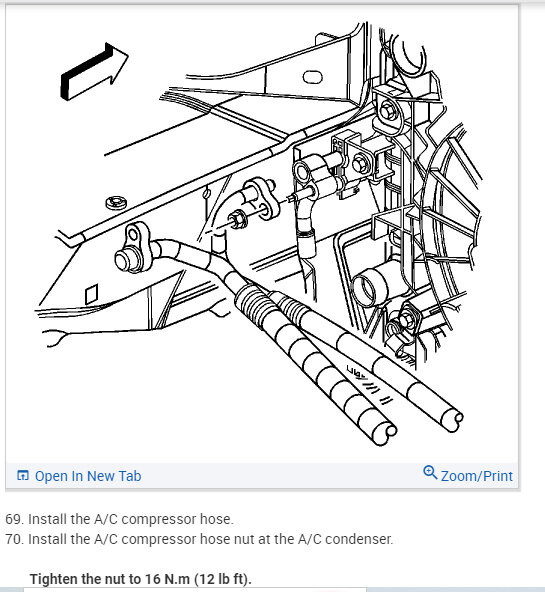 Open In New Tab

Zoom/Print

69. Install the A/C compressor hose.
70. Install the A/C compressor hose nut at the A/C condenser.

Tighten the nut to 16 N.m (12 lb ft).