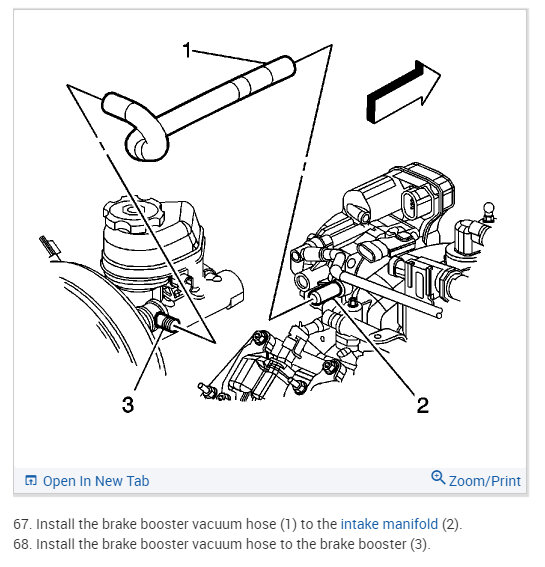 1

3

2

Open In New Tab

Zoom/Print

67. Install the brake booster vacuum hose (1) to the intake manifold (2).
68. Install the brake booster vacuum hose to the brake booster (3).