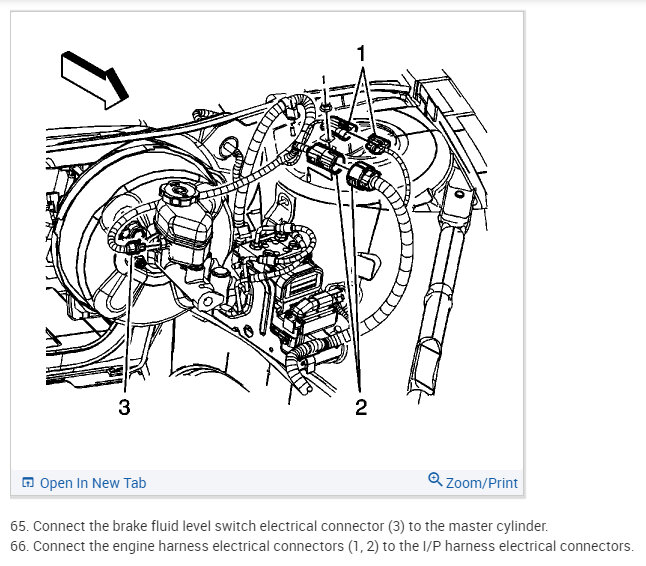 1

3

2

Open In New Tab

Zoom/Print

65. Connect the brake fluid level switch electrical connector (3) to the master cylinder.
66. Connect the engine harness electrical connectors (1, 2) to the I/P harness electrical connectors.