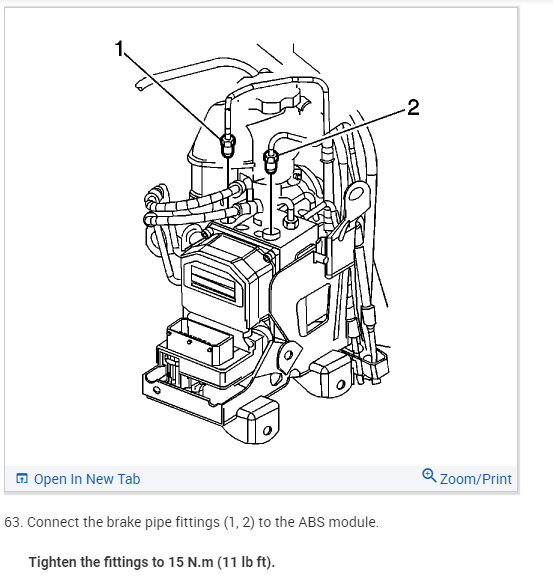 1

2

Open In New Tab

Zoom/Print

63. Connect the brake pipe fittings (1, 2) to the ABS module.

Tighten the fittings to 15 N.m (11 lb ft).