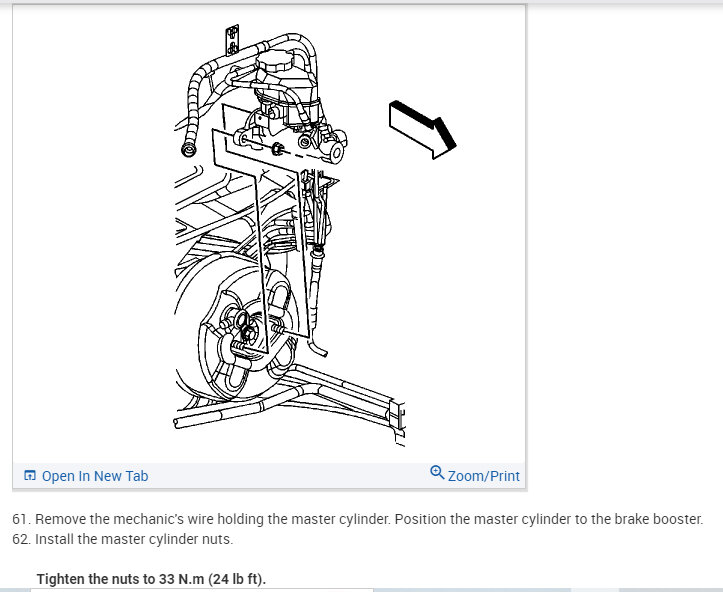 Open In New Tab

Zoom/Print

61. Remove the mechanic's wire holding the master cylinder. Position the master cylinder to the brake booster.
62. Install the master cylinder nuts.

Tighten the nuts to 33 N.m (24 lb ft).