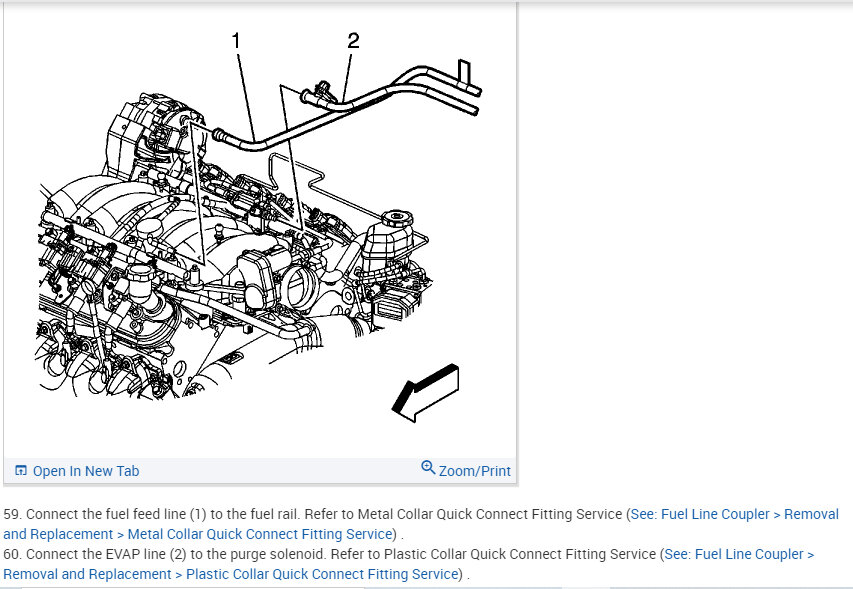 1
2

Open In New Tab
Zoom/Print

59. Connect the fuel feed line (1) to the fuel rail. Refer to Metal Collar Quick Connect Fitting Service (See: Fuel Line Coupler > Removal and Replacement > Metal Collar Quick Connect Fitting Service) .
60. Connect the EVAP line (2) to the purge solenoid. Refer to Plastic Collar Quick Connect Fitting Service (See: Fuel Line Coupler > Removal and Replacement > Plastic Collar Quick Connect Fitting Service) .