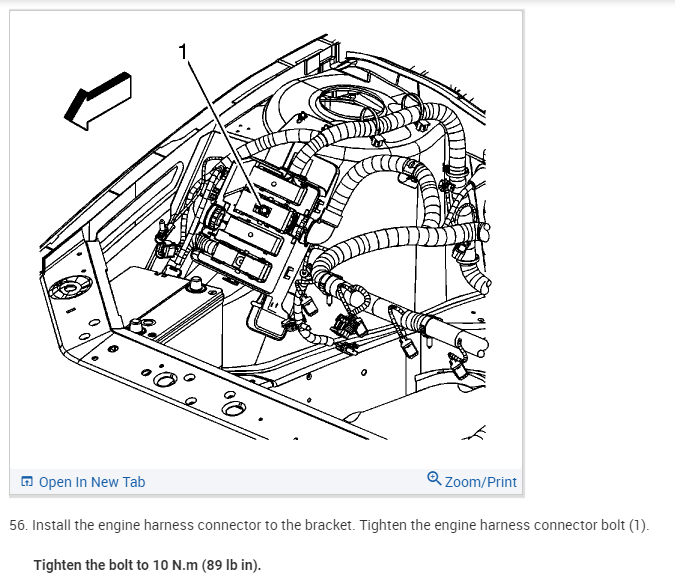 1

Open In New Tab

Zoom/Print

56. Install the engine harness connector to the bracket. Tighten the engine harness connector bolt (1).

Tighten the bolt to 10 N.m (89 lb in).