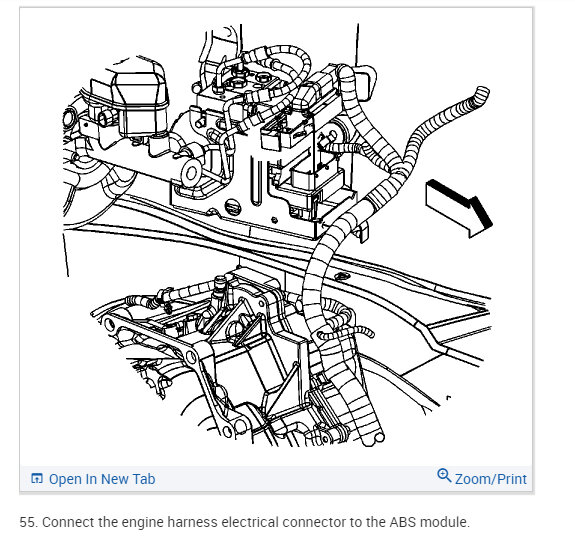 Open In New Tab

Zoom/Print

55. Connect the engine harness electrical connector to the ABS module.