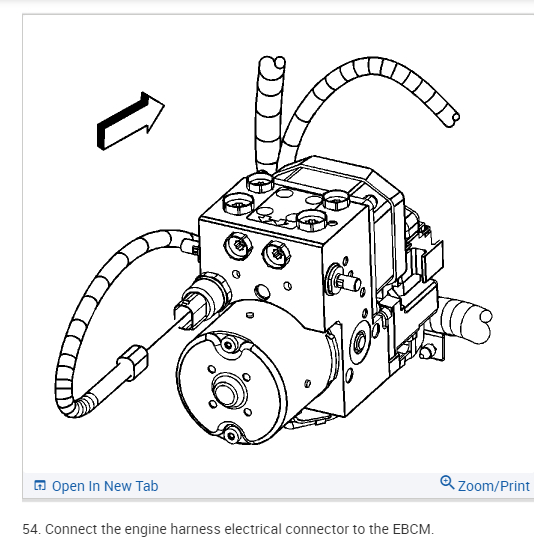 Open In New Tab

Zoom/Print

54. Connect the engine harness electrical connector to the EBCM.