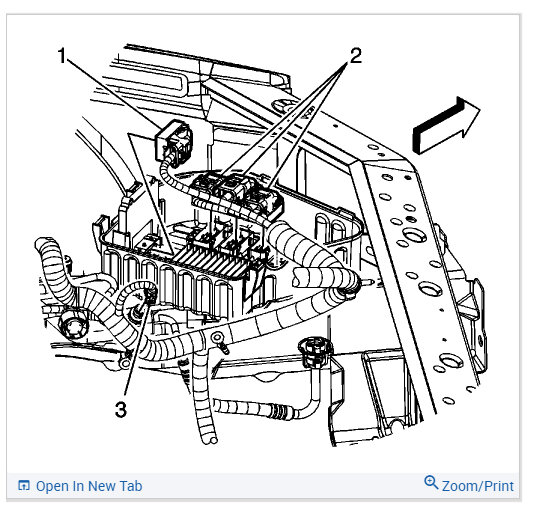 1
2
3
Open In New Tab
Zoom/Print